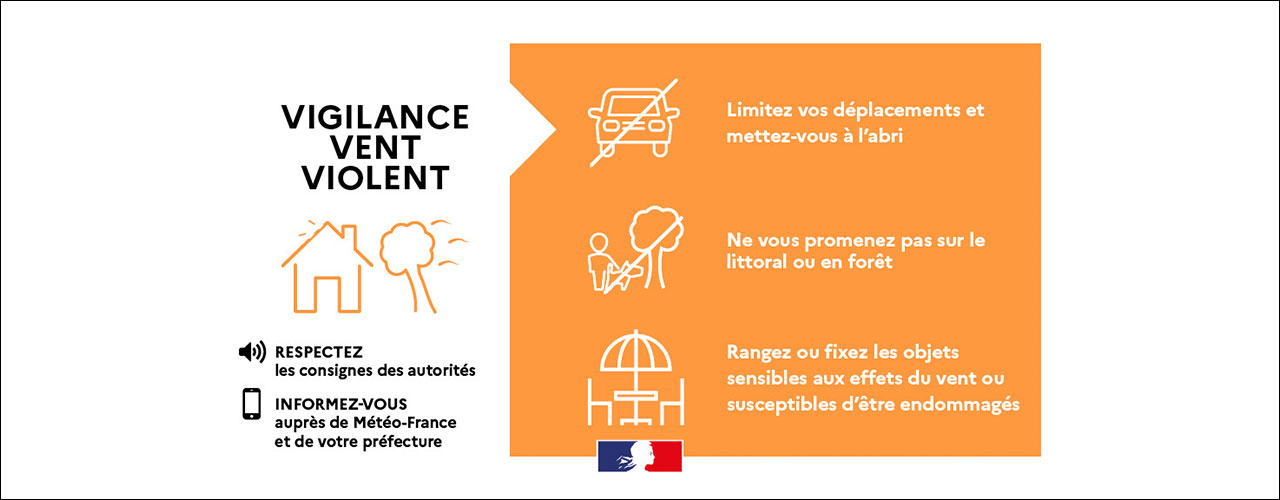 VIGILANCE VENT VIOLENT

RESPECTEZ
les consignes des autorités

INFORMEZ-VOUS
auprès de Météo-France et de votre préfecture

Limitez vos déplacements et mettez-vous à l'abri

Ne vous promenez pas sur le littoral ou en forêt

Rangez ou fixez les objets sensibles aux effets du vent ou susceptibles d'être endommagés